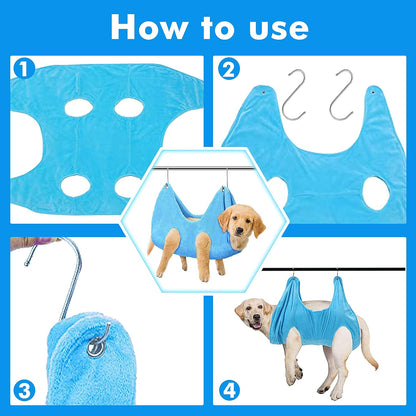 How to use

1

2

3

4