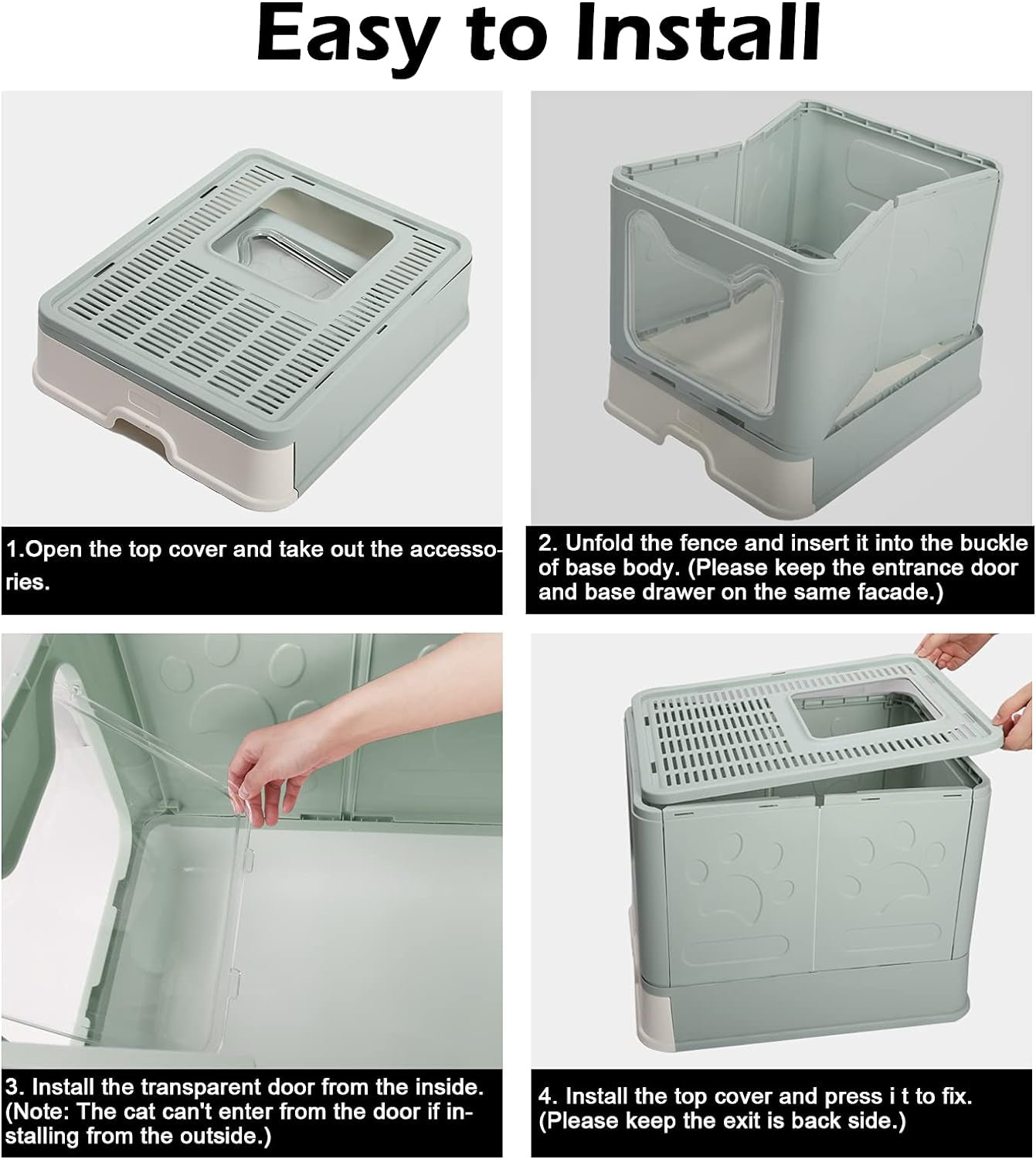 Easy to Install

1.Open the top cover and take out the accessories.

2. Unfold the fence and insert it into the buckle of base body. (Please keep the entrance door and base drawer on the same facade.)

3. Install the transparent door from the inside. (Note: The cat can't enter from the door if installing from the outside.)

4. Install the top cover and press i t to fix. (Please keep the exit is back side.)