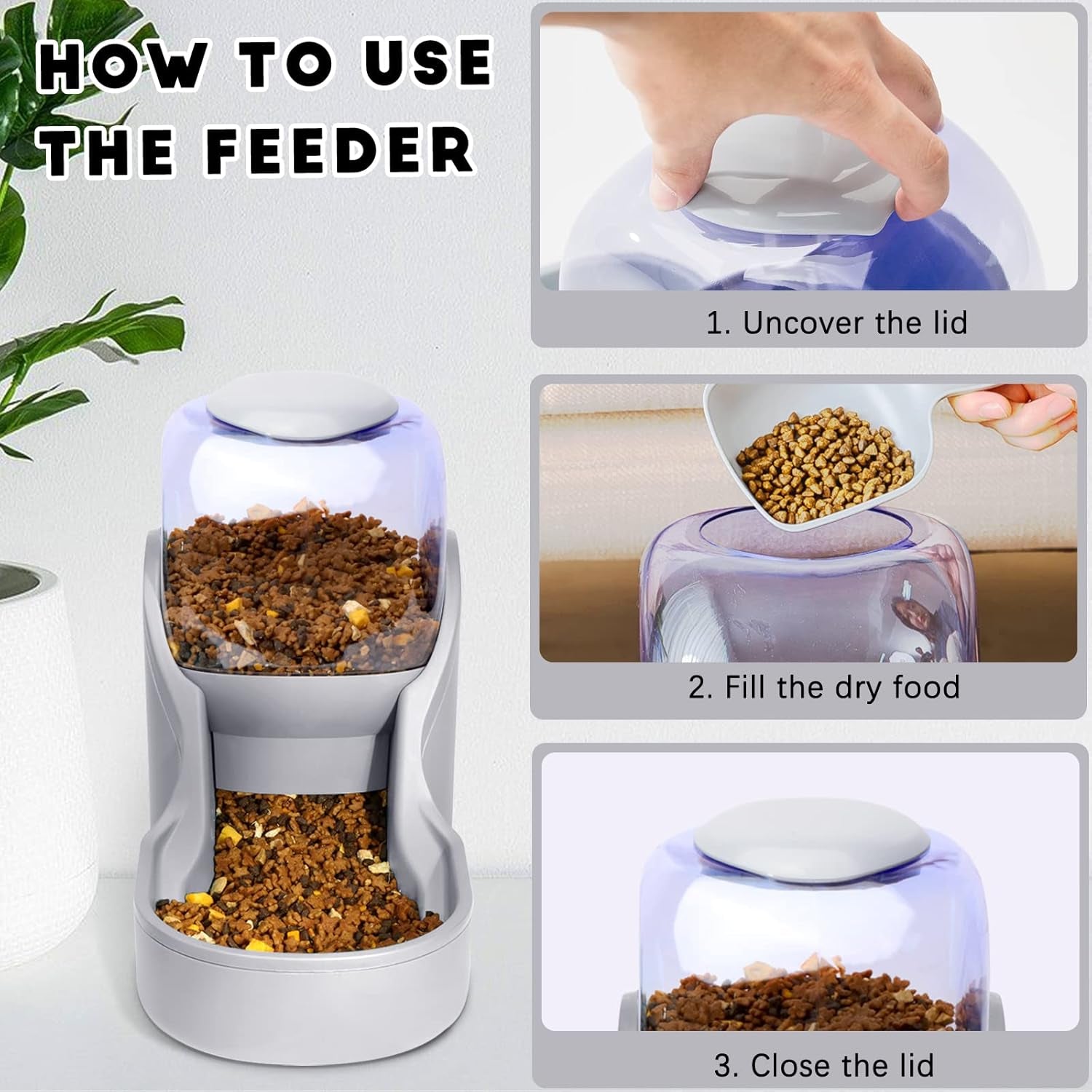 HOW TO USE THE FEEDER

1. Uncover the lid

2. Fill the dry food

3. Close the lid