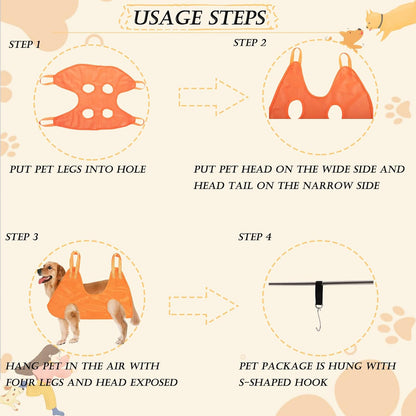 USAGE STEPS

STEP 1

PUT PET LEGS INTO HOLE

STEP 2

PUT PET HEAD ON THE WIDE SIDE AND HEAD TAIL ON THE NARROW SIDE

STEP 3

HANG PET IN THE AIR WITH FOUR LEGS AND HEAD EXPOSED

STEP 4

PET PACKAGE IS HUNG WITH S-SHAPED HOOK