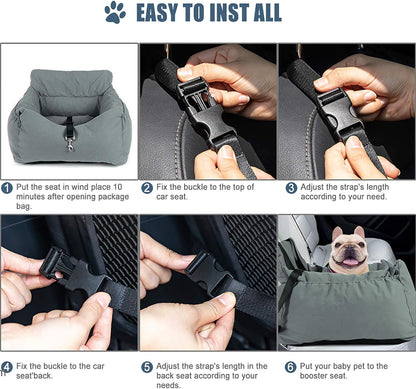 EASY TO INST ALL

1 Put the seat in wind place 10 minutes after opening package bag.

2 Fix the buckle to the top of car seat.

3 Adjust the strap's length according to your need.

4 Fix the buckle to the car seat'back.

5 Adjust the strap's length in the back seat according to your needs.

6 Put your baby pet to the booster seat.