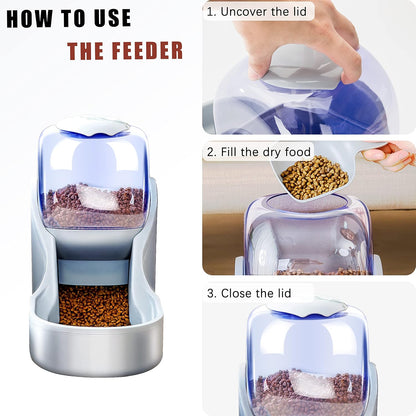 HOW TO USE
THE FEEDER

1. Uncover the lid

2. Fill the dry food

3. Close the lid