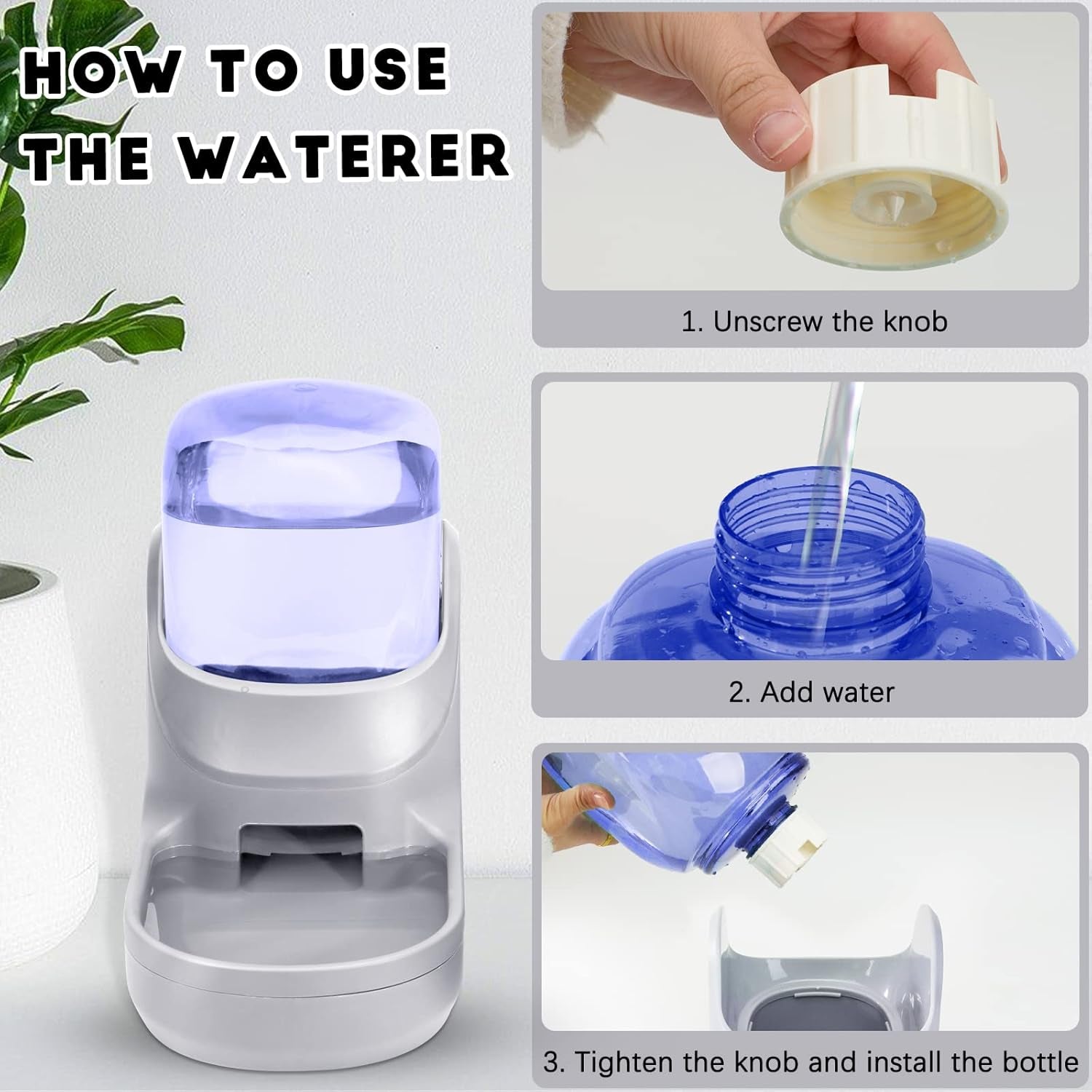 HOW TO USE THE WATERER

1. Unscrew the knob

2. Add water

3. Tighten the knob and install the bottle