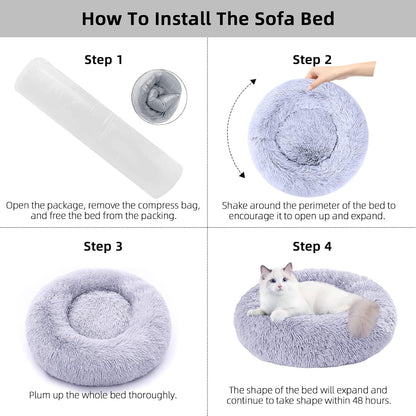 How To Install The Sofa Bed

Step 1

Open the package, remove the compress bag, and free the bed from the packing.

Step 2

Shake around the perimeter of the bed to encourage it to open up and expand.

Step 3

Plum up the whole bed thoroughly.

Step 4

The shape of the bed will expand and continue to take shape within 48 hours.