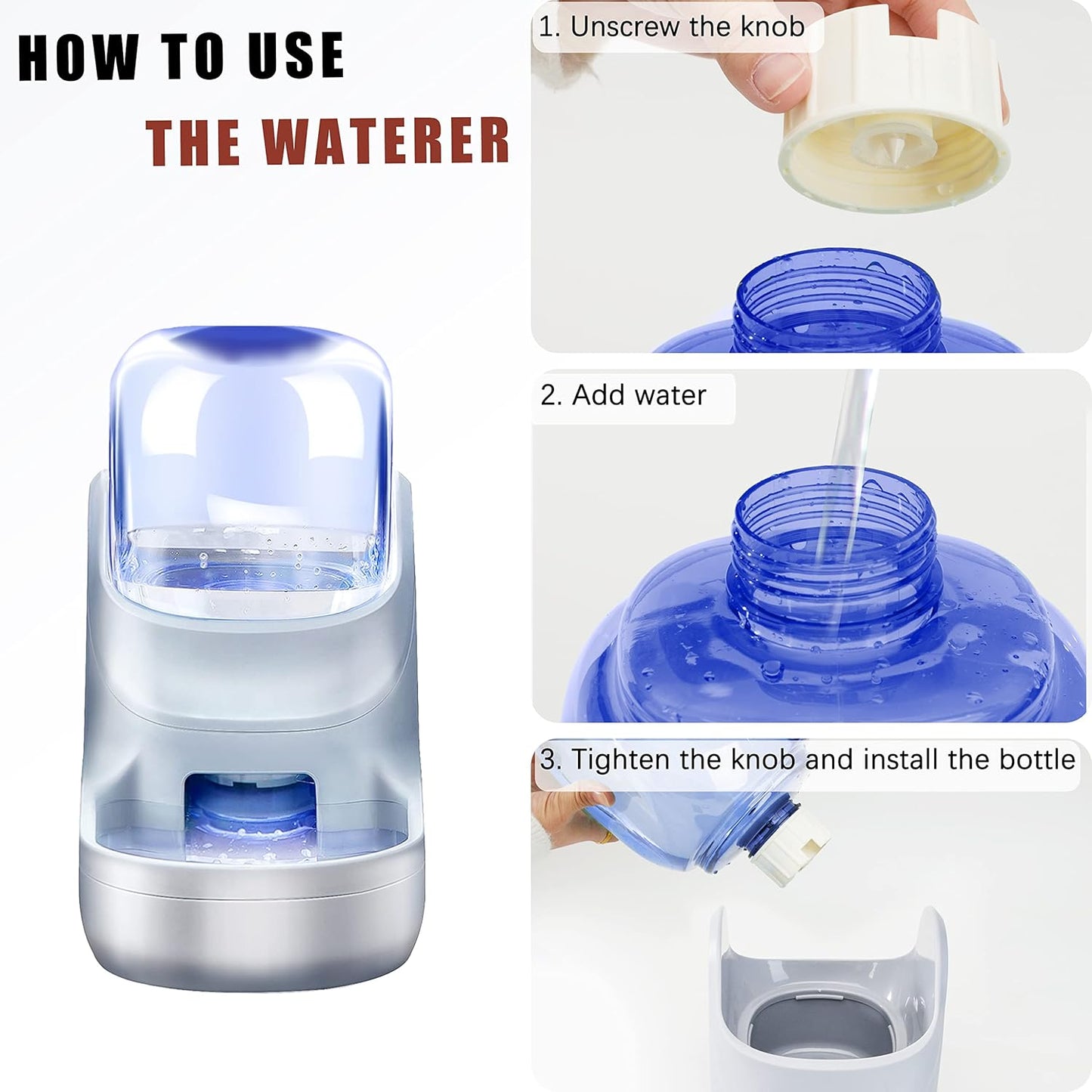 HOW TO USE
THE WATERER

1. Unscrew the knob

2. Add water

3. Tighten the knob and install the bottle